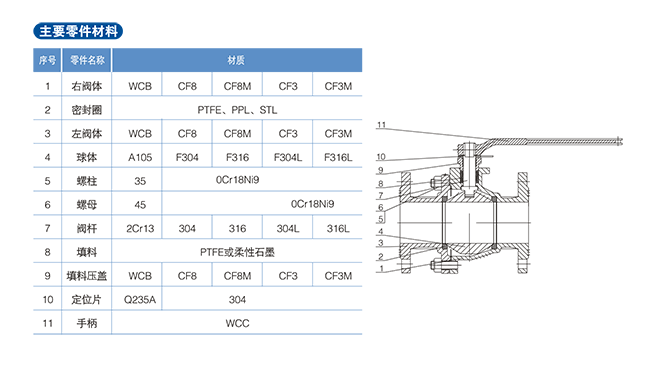 主要零件材料

| 序号 | 零件名称 | 材质 | | | | |
|---|---|---|---|---|---|---|
| 1 | 右阀体 | WCB | CF8 | CF8M | CF3 | CF3M |
| 2 | 密封圈 | PTFE、PPL、STL | | | | |
| 3 | 左阀体 | WCB | CF8 | CF8M | CF3 | CF3M |
| 4 | 球体 | A105 | F304 | F316 | F304L | F316L |
| 5 | 螺柱 | 35 | 0Cr18Ni9 | | | |
| 6 | 螺母 | 45 | 0Cr18Ni9 | | | |
| 7 | 阀杆 | 2Cr13 | 304 | 316 | 304L | 316L |
| 8 | 填料 | PTFE或柔性石墨 | | | | |
| 9 | 填料压盖 | WCB | CF8 | CF8M | CF3 | CF3M |
| 10 | 定位片 | Q235A | 304 | | | |
| 11 | 手柄 | WCC | | | | |

11
10
9
8
7
6
5
4
3
2
1